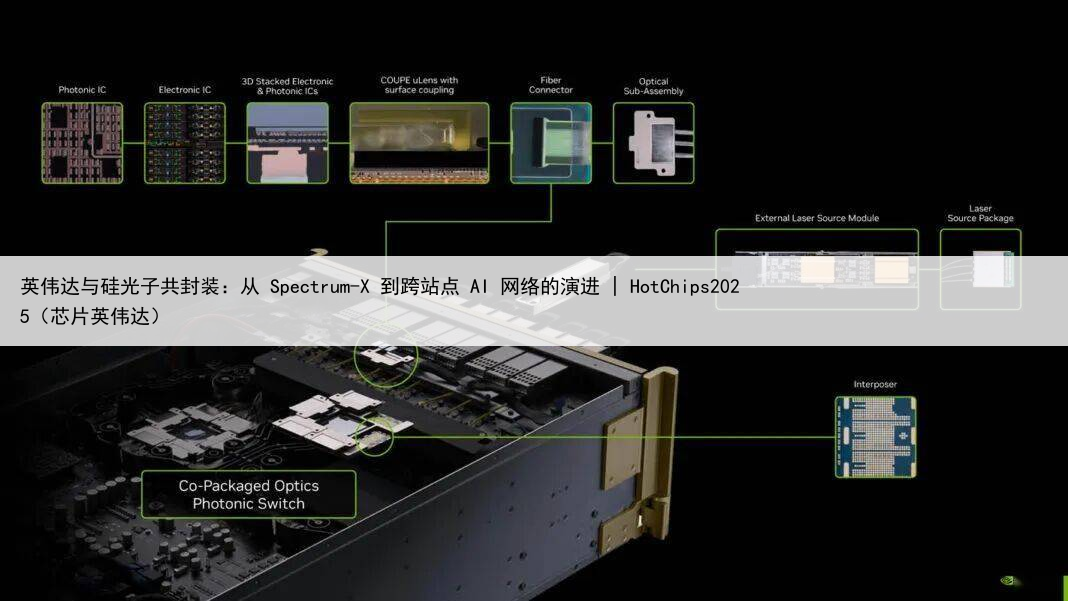 Photonic IC

Electronic IC

3D Stacked Electronic & Photonic ICs

COUPE uLens with surface coupling

Fiber Connector

Optical Sub-Assembly

External Laser Source Module

Laser Source Package

英伟达与硅光子共封装：从 Spectrum-X 到跨站点 AI 网络的演进 | HotChips2025（芯片英伟达）

Interposer

Co-Packaged Optics Photonic Switch